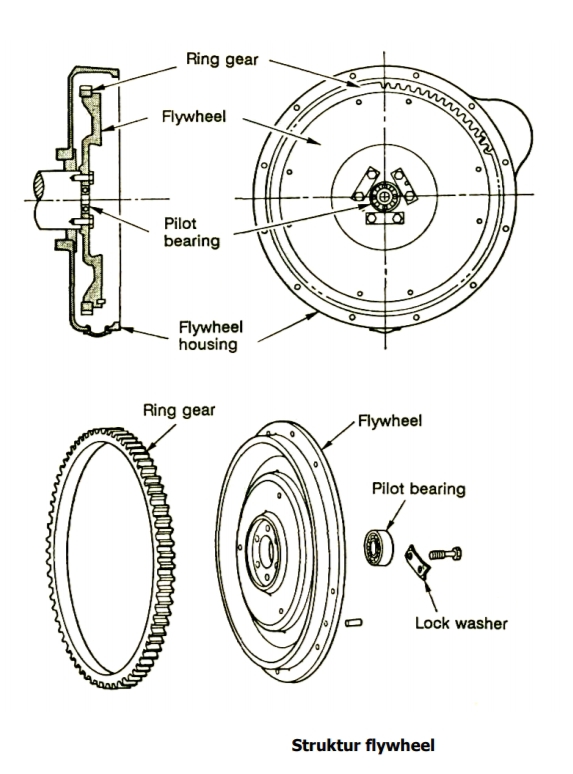 Ring gear
Flywheel
Pilot bearing
Flywheel housing

Ring gear
Flywheel
Pilot bearing
Lock washer

Struktur flywheel